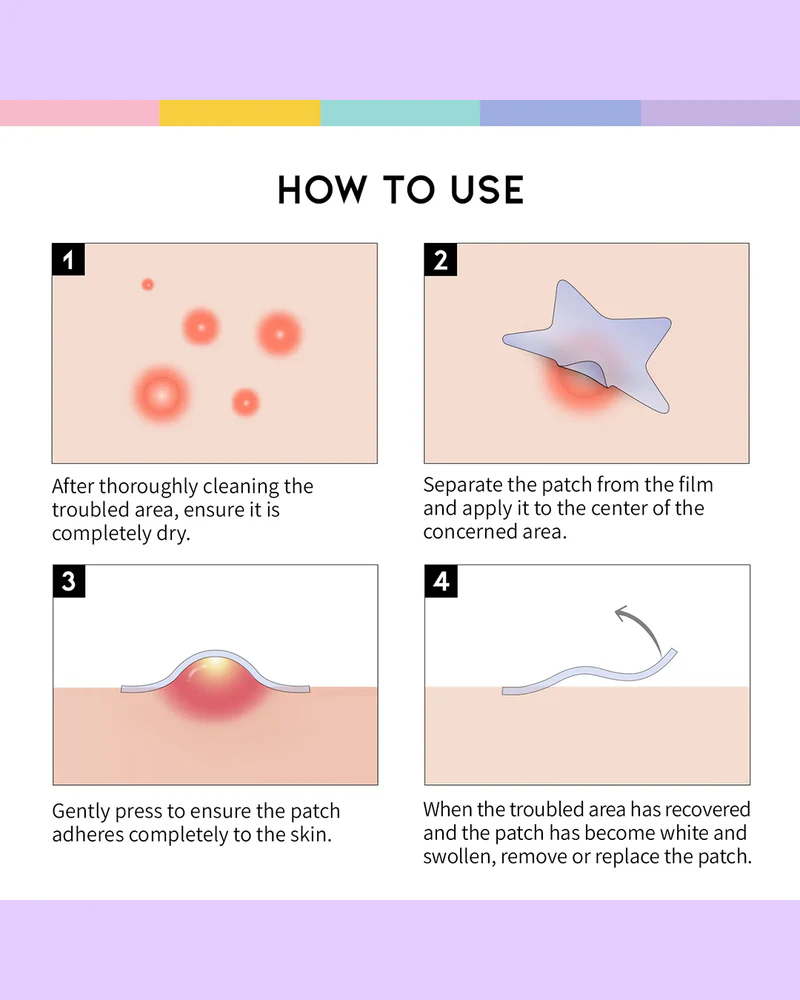 HOW TO USE

1

After thoroughly cleaning the troubled area, ensure it is completely dry.

2

Separate the patch from the film and apply it to the center of the concerned area.

3

Gently press to ensure the patch adheres completely to the skin.

4

When the troubled area has recovered and the patch has become white and swollen, remove or replace the patch.